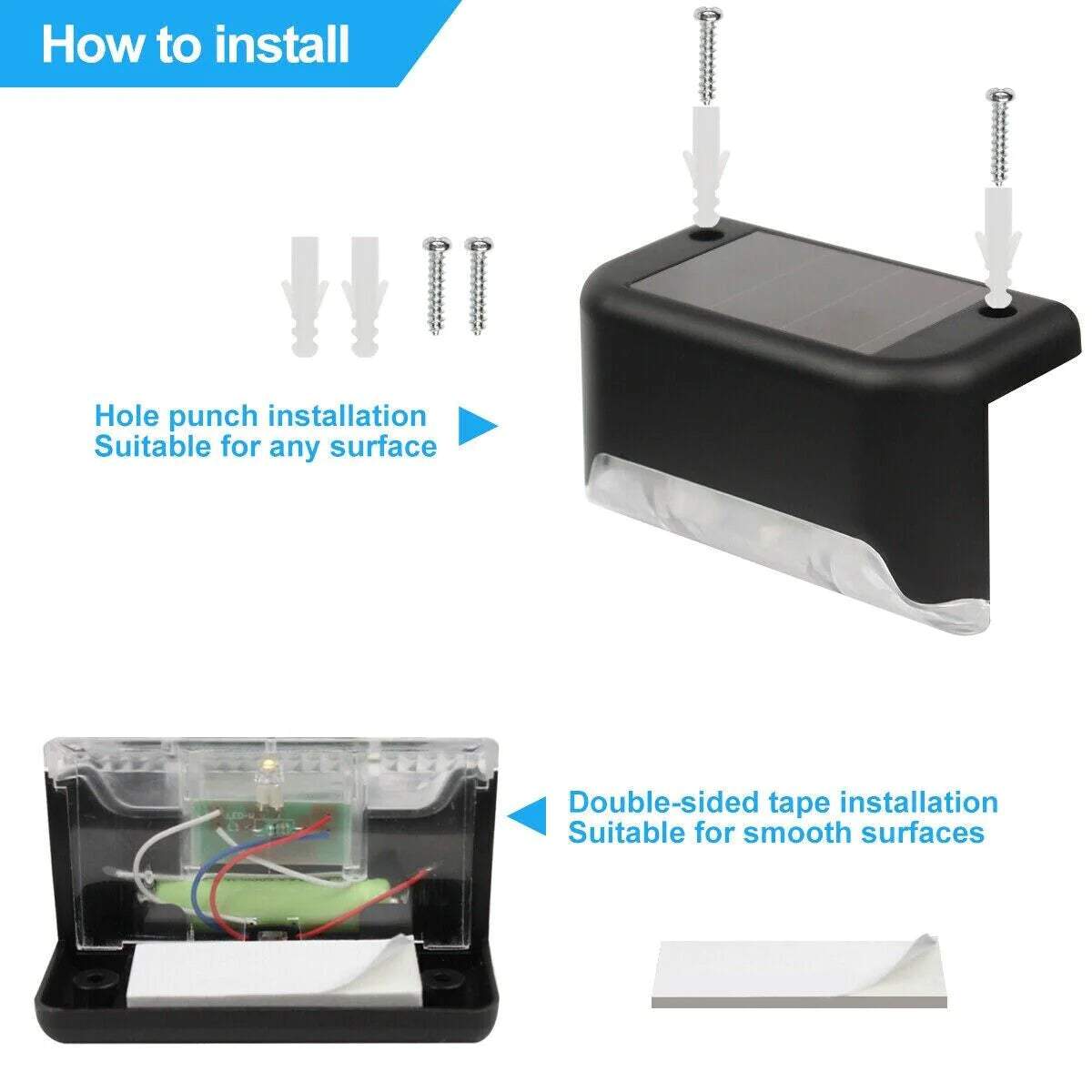 How to install

Hole punch installation
Suitable for any surface

Double-sided tape installation
Suitable for smooth surfaces